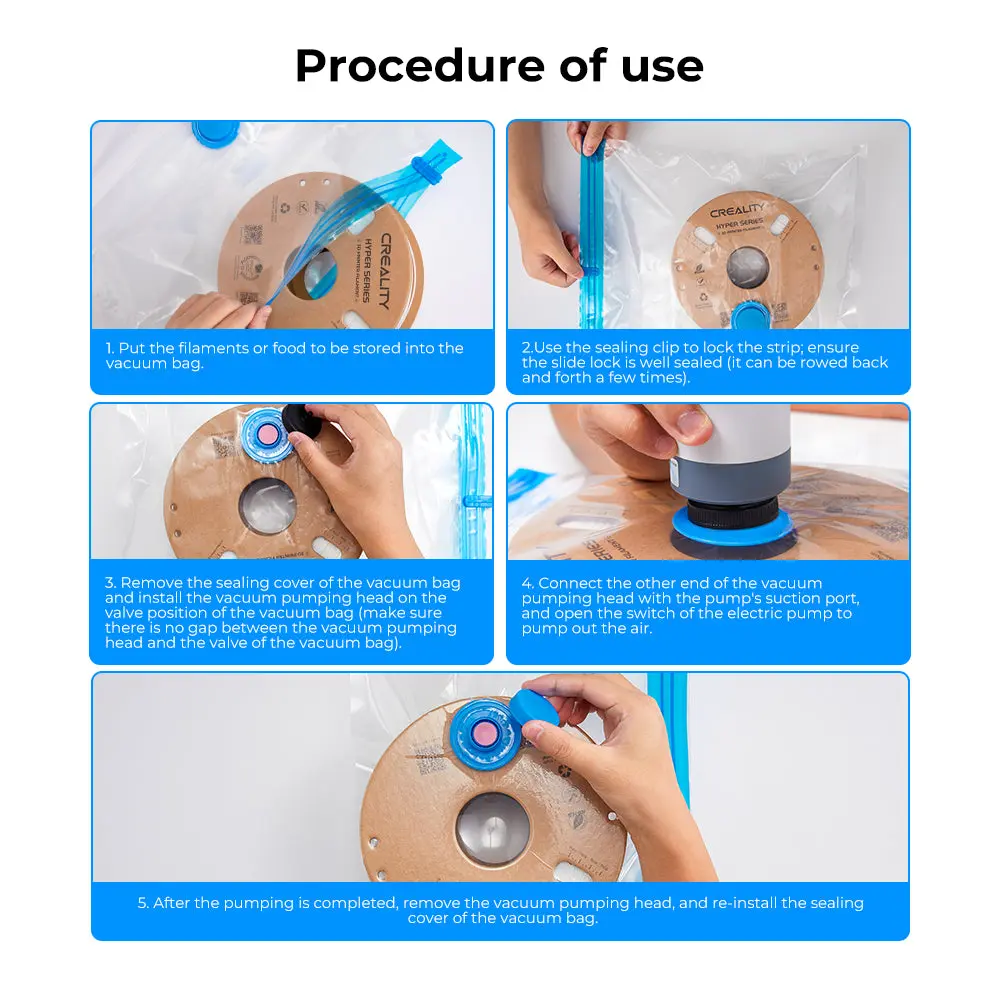 Procedure of use

CREALITY
HYPER SERIES

1. Put the filaments or food to be stored into the vacuum bag.

CREALITY
HYPER SERIES

2.Use the sealing clip to lock the strip; ensure the slide lock is well sealed (it can be rowed back and forth a few times).

3. Remove the sealing cover of the vacuum bag and install the vacuum pumping head on the valve position of the vacuum bag (make sure there is no gap between the vacuum pumping head and the valve of the vacuum bag).

4. Connect the other end of the vacuum pumping head with the pump's suction port, and open the switch of the electric pump to pump out the air.

5. After the pumping is completed, remove the vacuum pumping head, and re-install the sealing cover of the vacuum bag.