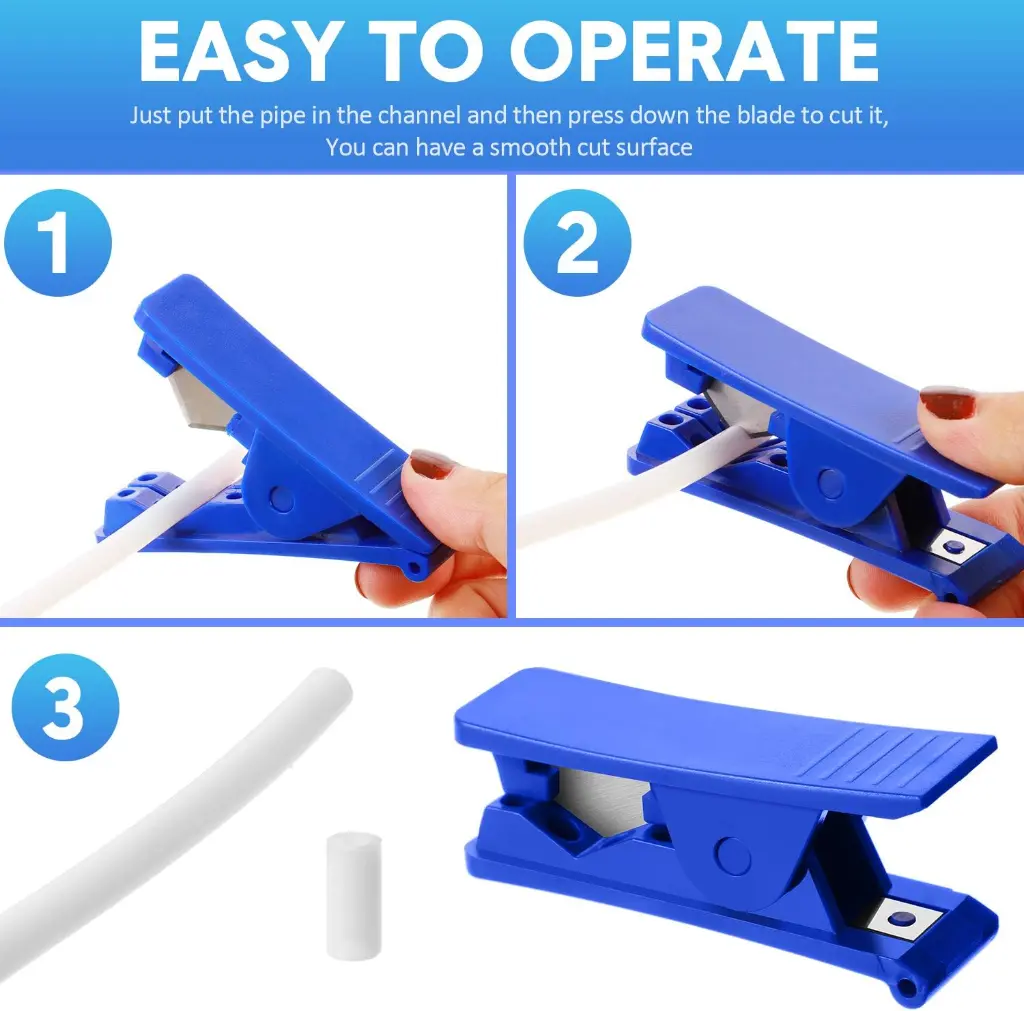 EASY TO OPERATE

Just put the pipe in the channel and then press down the blade to cut it, You can have a smooth cut surface

1

2

3