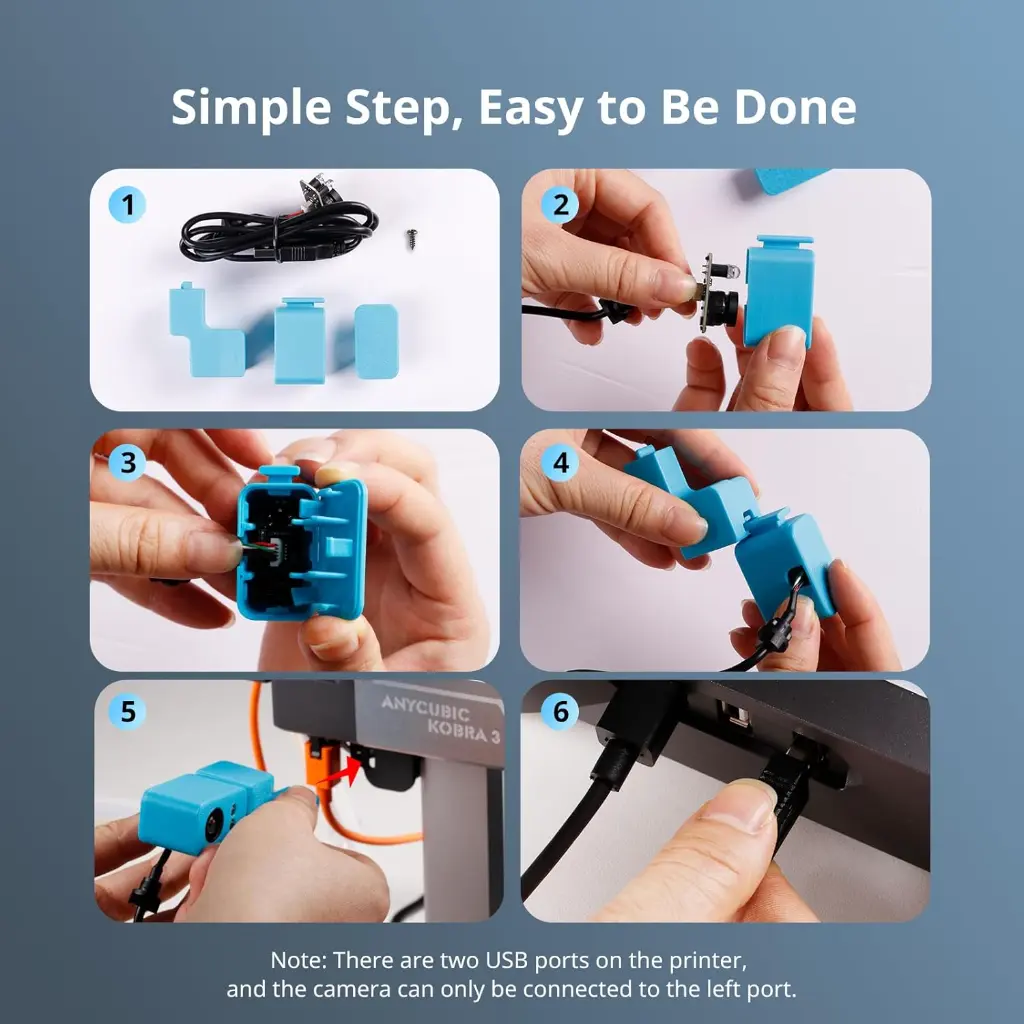 Simple Step, Easy to Be Done

1

2

3

4

5

ANYCUBIC KOBRA 3

6

Note: There are two USB ports on the printer, and the camera can only be connected to the left port.