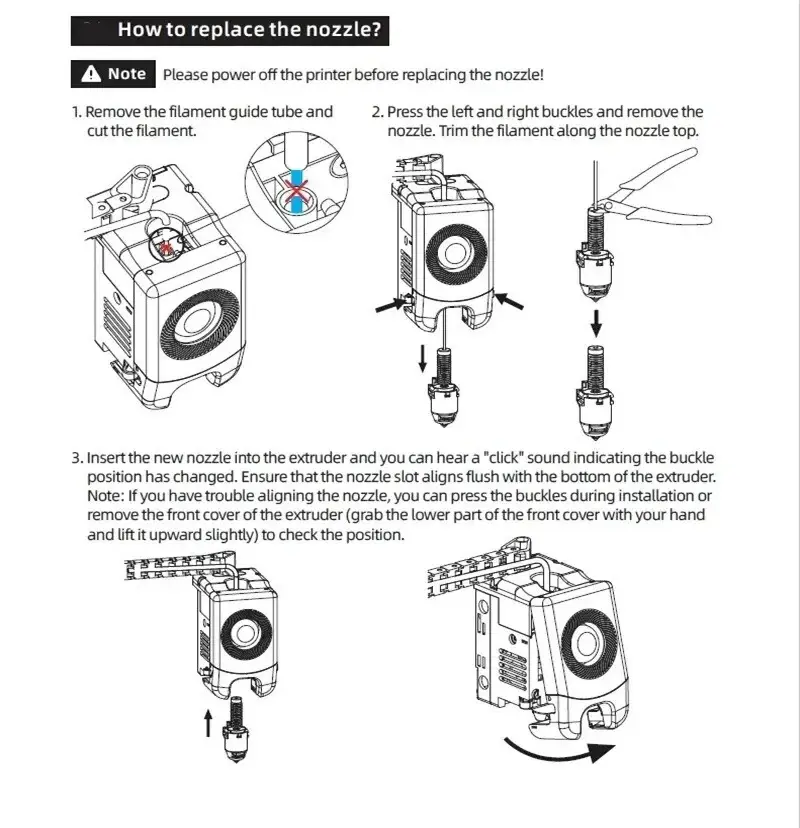 How to replace the nozzle?

Note Please power off the printer before replacing the nozzle!

1. Remove the filament guide tube and cut the filament.

2. Press the left and right buckles and remove the nozzle. Trim the filament along the nozzle top.

3. Insert the new nozzle into the extruder and you can hear a "click" sound indicating the buckle position has changed. Ensure that the nozzle slot aligns flush with the bottom of the extruder. Note: If you have trouble aligning the nozzle, you can press the buckles during installation or remove the front cover of the extruder (grab the lower part of the front cover with your hand and lift it upward slightly) to check the position.