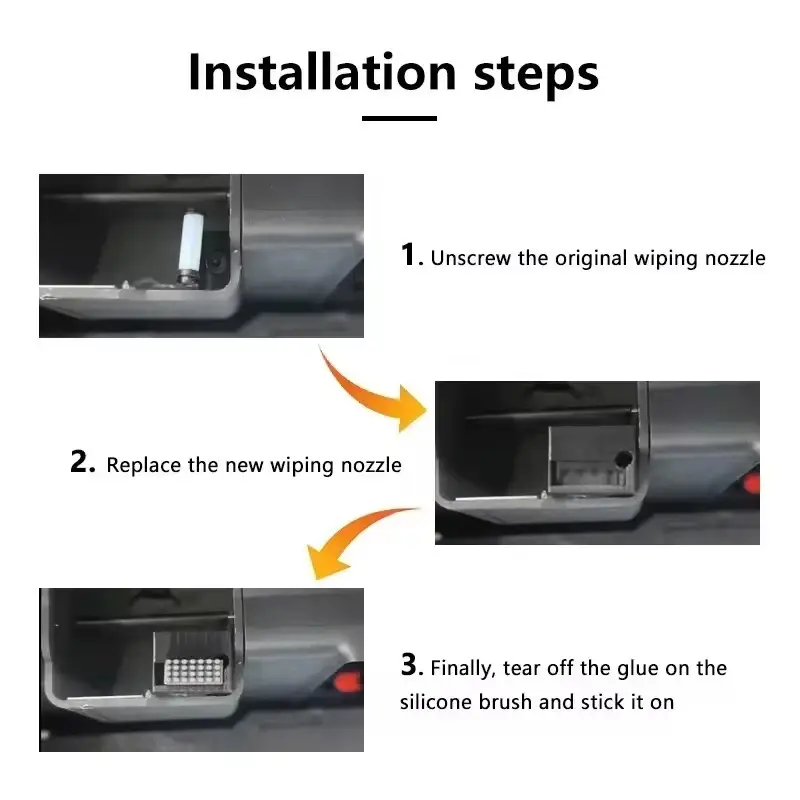 Installation steps

1. Unscrew the original wiping nozzle

2. Replace the new wiping nozzle

3. Finally, tear off the glue on the silicone brush and stick it on