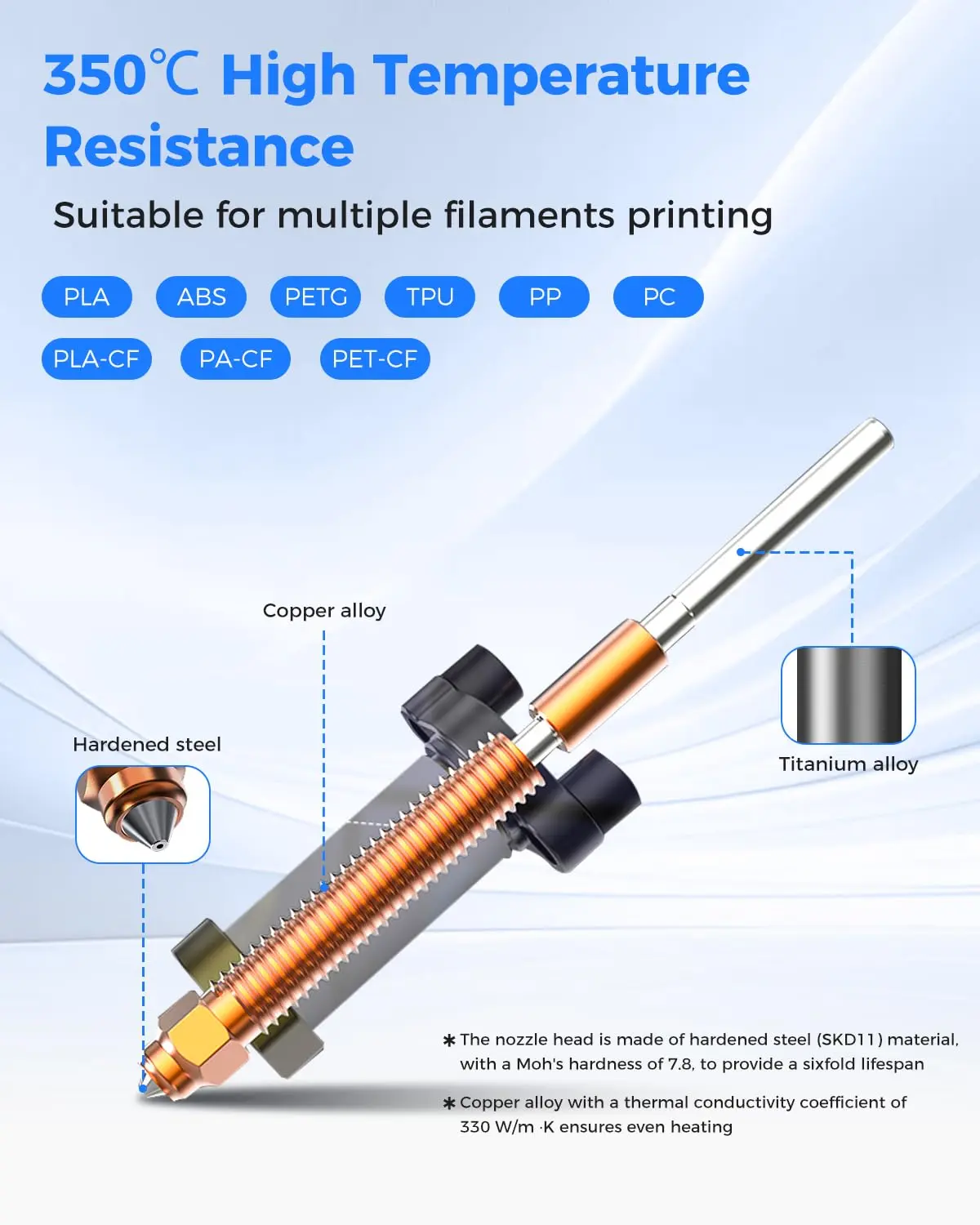 350℃ High Temperature Resistance

Suitable for multiple filaments printing

PLA ABS PETG TPU PP PC

PLA-CF PA-CF PET-CF

Copper alloy

Hardened steel

Titanium alloy

✱ The nozzle head is made of hardened steel (SKD11) material, with a Moh's hardness of 7.8, to provide a sixfold lifespan

✱ Copper alloy with a thermal conductivity coefficient of 330 W/m ·K ensures even heating